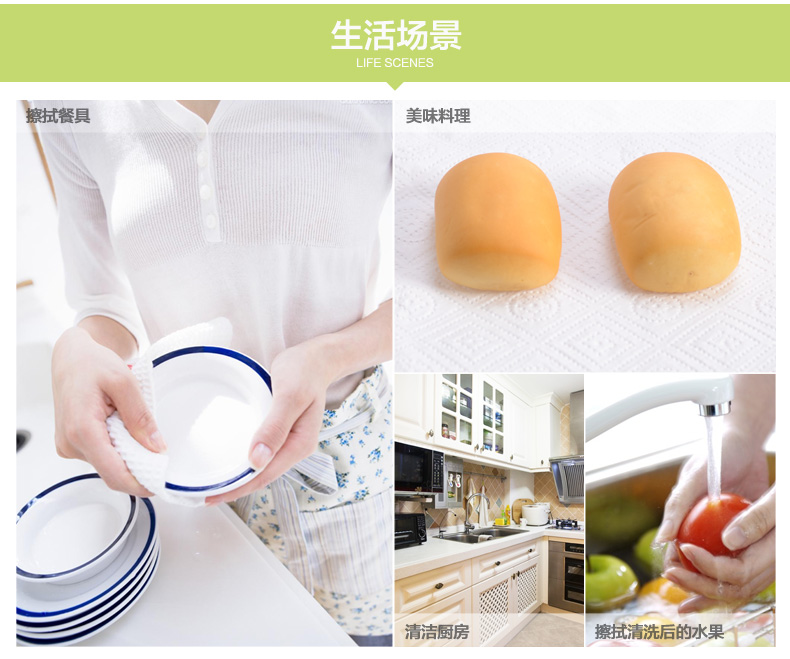 生活场景
LIFE SCENES

擦拭餐具

美味料理

清洁厨房

擦拭清洗后的水果